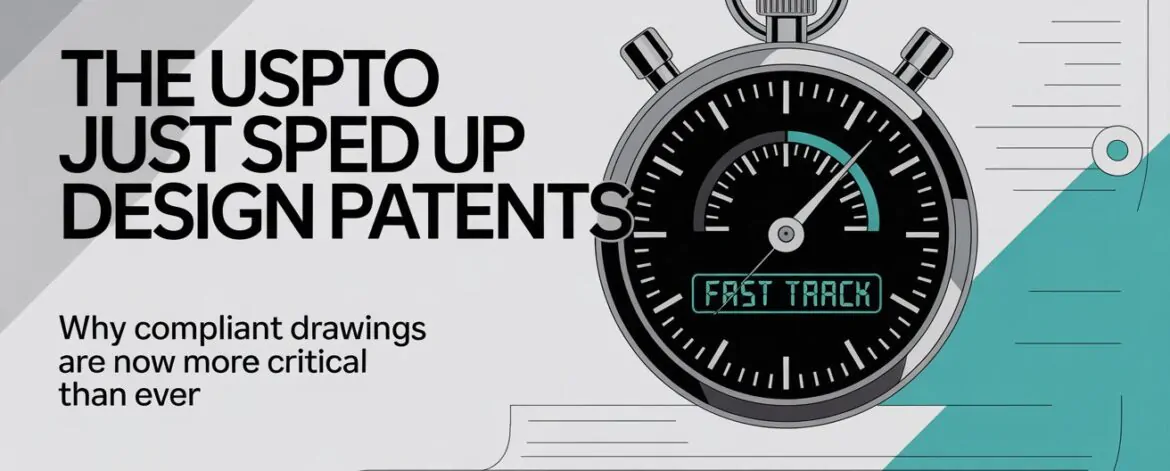 THE USPTO JUST SPED UP DESIGN PATENTS

Why compliant drawings are now more critical than ever

FAST TRACK