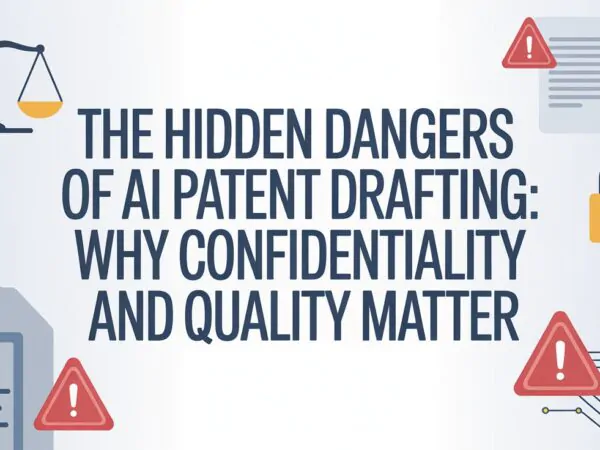 THE HIDDEN DANGERS OF AI PATENT DRAFTING: WHY CONFIDENTIALITY AND QUALITY MATTER